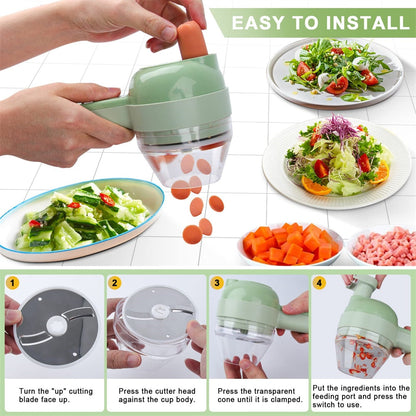 EASY TO INSTALL

1

Turn the "up" cutting blade face up.

2

Press the cutter head against the cup body.

3

Press the transparent cone until it is clamped.

4

Put the ingredients into the feeding port and press the switch to use.